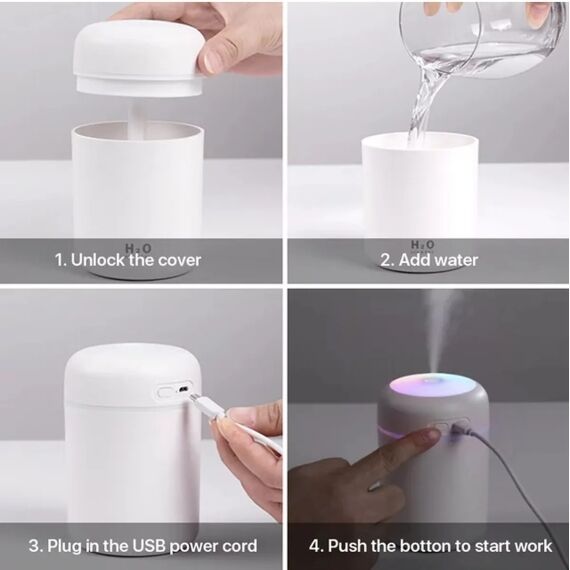 $H_2O$

1. Unlock the cover

$H_2O$

2. Add water

3. Plug in the USB power cord

4. Push the botton to start work